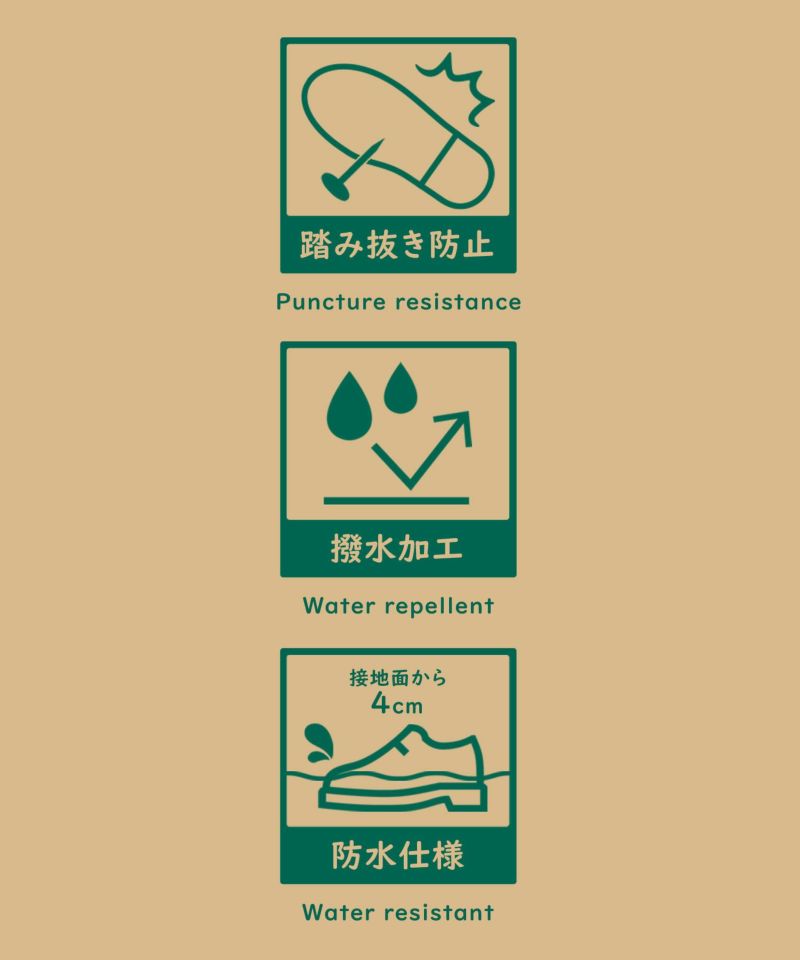 踏み抜き防止

Puncture resistance

撥水加工

Water repellent

接地面から
4cm

防水仕様

Water resistant